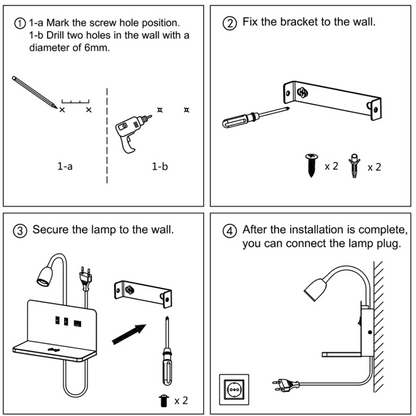 ① 1-a Mark the screw hole position.
1-b Drill two holes in the wall with a diameter of 6mm.

1-a

1-b

② Fix the bracket to the wall.

x 2

x 2

③ Secure the lamp to the wall.

x 2

④ After the installation is complete, you can connect the lamp plug.